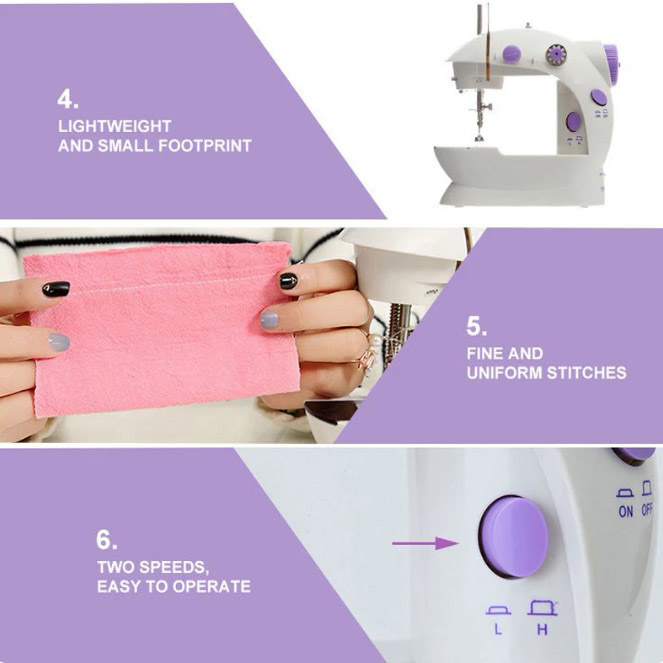 4.
LIGHTWEIGHT AND SMALL FOOTPRINT

5.
FINE AND UNIFORM STITCHES

6.
TWO SPEEDS, EASY TO OPERATE

ON OFF

L H